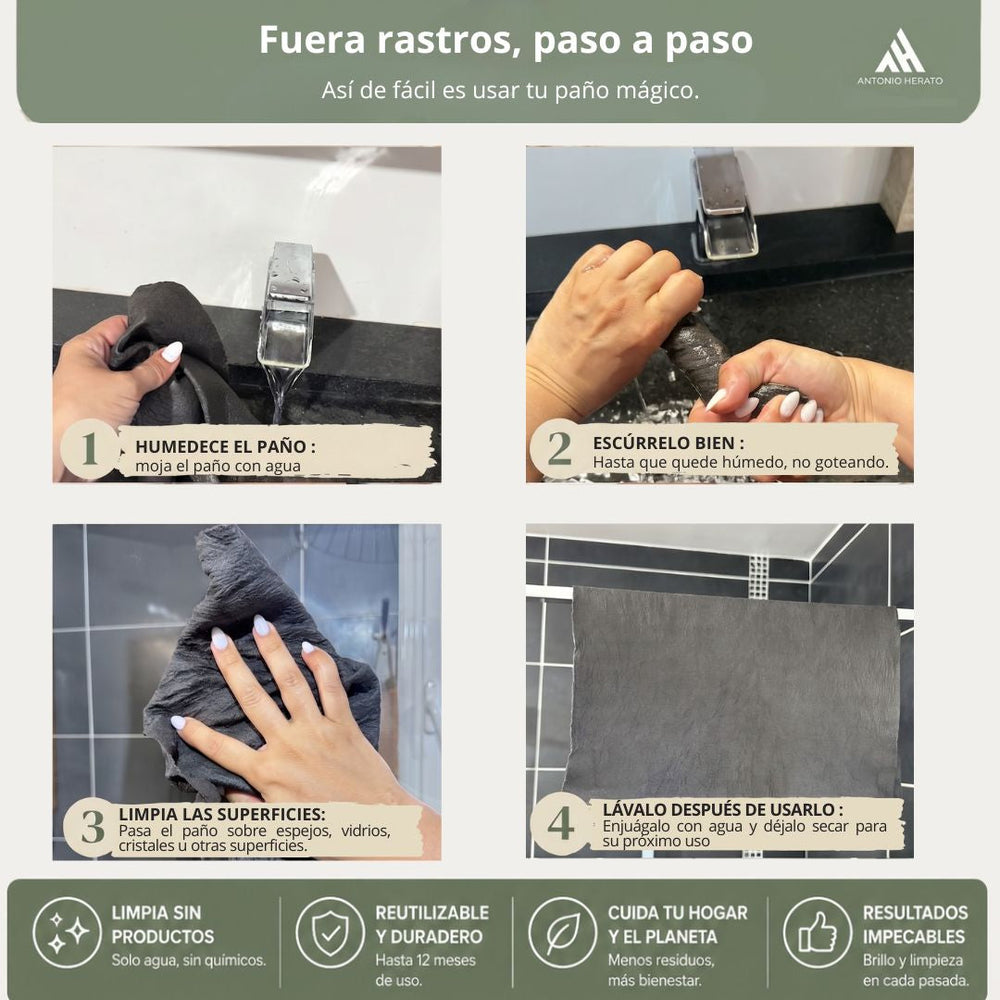 Fuera rastros, paso a paso

Así de fácil es usar tu paño mágico.

ANTONIO HERATO

1 HUMEDECE EL PAÑO :
moja el paño con agua

2 ESCÚRRELO BIEN :
Hasta que quede húmedo, no goteando.

3 LIMPIA LAS SUPERFICIES:
Pasa el paño sobre espejos, vidrios, cristales u otras superficies.

4 LÁVALO DESPUÉS DE USARLO :
Enjuágalo con agua y déjalo secar para su próximo uso

LIMPIA SIN PRODUCTOS
Solo agua, sin químicos.

REUTILIZABLE Y DURADERO
Hasta 12 meses de uso.

CUIDA TU HOGAR Y EL PLANETA
Menos residuos, más bienestar.

RESULTADOS IMPECABLES
Brillo y limpieza en cada pasada.